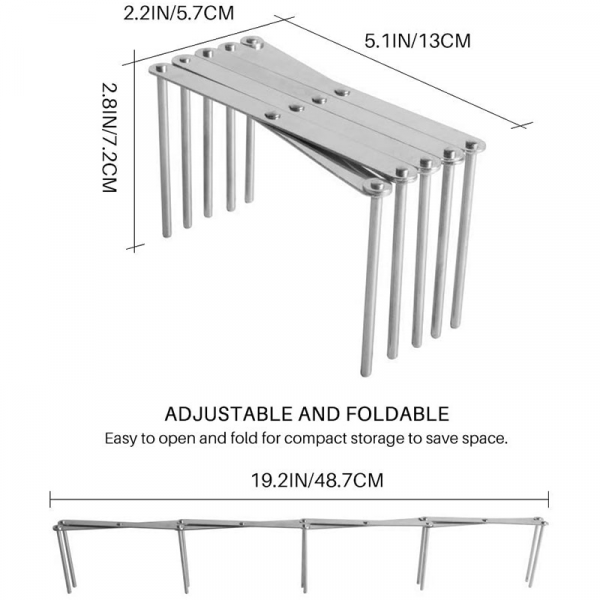 2.2IN/5.7CM

5.1IN/13CM

2.8IN/7.2CM

ADJUSTABLE AND FOLDABLE
Easy to open and fold for compact storage to save space.

19.2IN/48.7CM