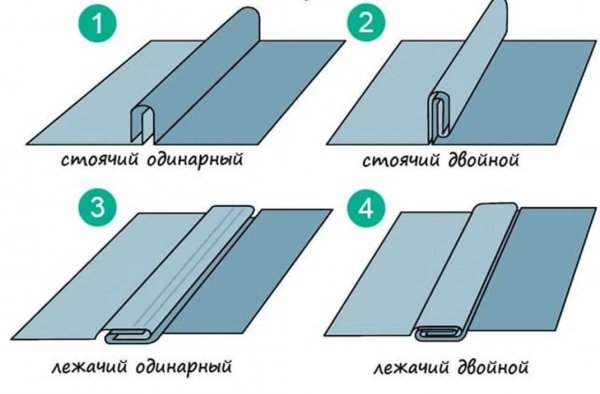 1

стоячий одинарный

2

стоячий двойной

3

лежачий одинарный

4

лежачий двойной