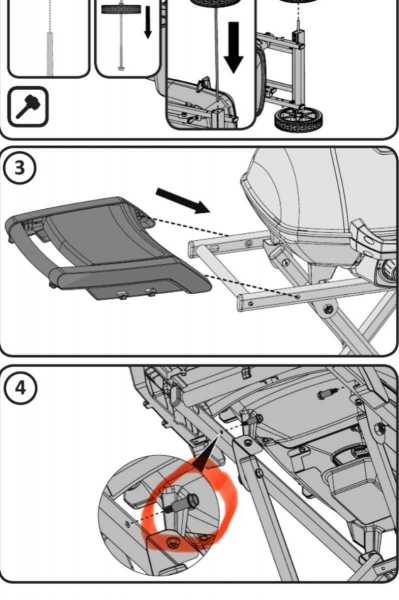 3

4