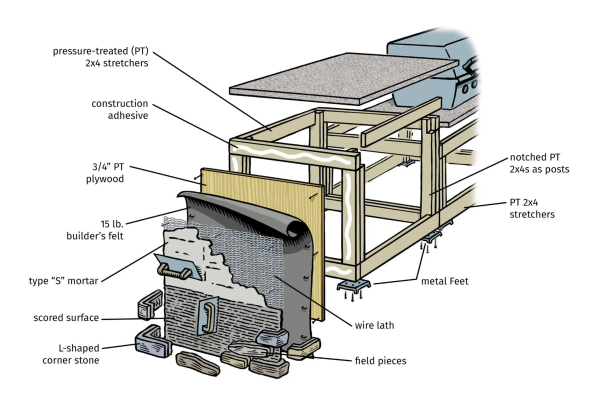 pressure-treated (PT) 2x4 stretchers

construction adhesive

3/4" PT plywood

15 lb. builder's felt

type "S" mortar

scored surface

L-shaped corner stone

notched PT 2x4s as posts

PT 2x4 stretchers

metal Feet

wire lath

field pieces